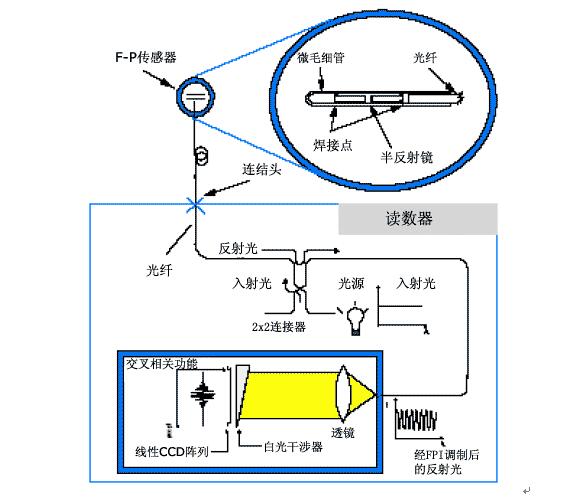 F-P传感器

微毛细管

光纤

焊接点

半反射镜

连结头

读数器

光纤

反射光

入射光

光源

入射光

2x2连接器

交叉相关功能

透镜

线性CCD阵列

白光干涉器

经FPI调制后的反射光