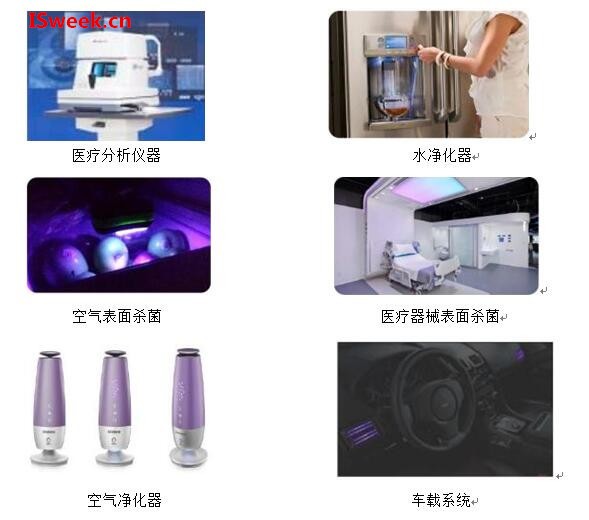 ISweek.cn

医疗分析仪器

水净化器

空气表面杀菌

医疗器械表面杀菌

空气净化器

车载系统