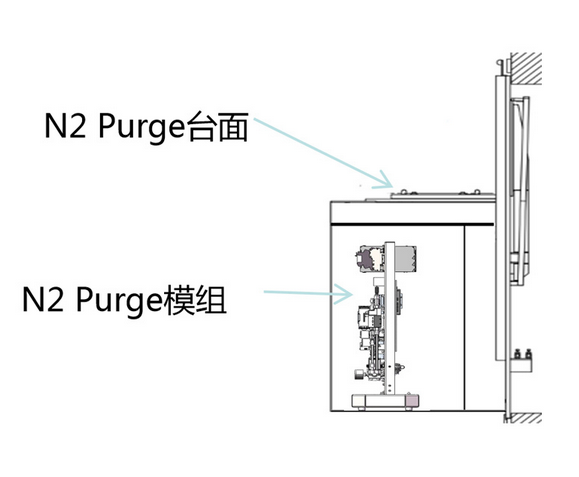 N2 Purge台面

N2 Purge模组